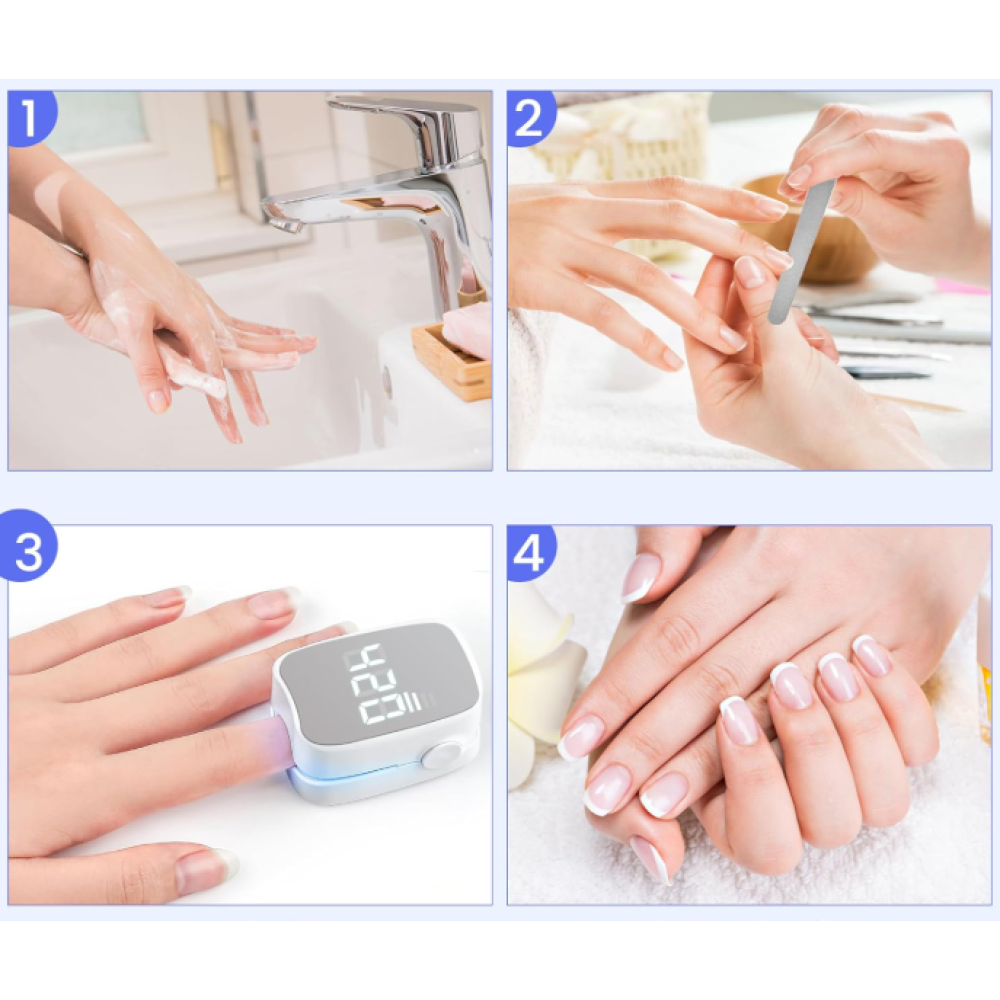 1

2

3

420

4