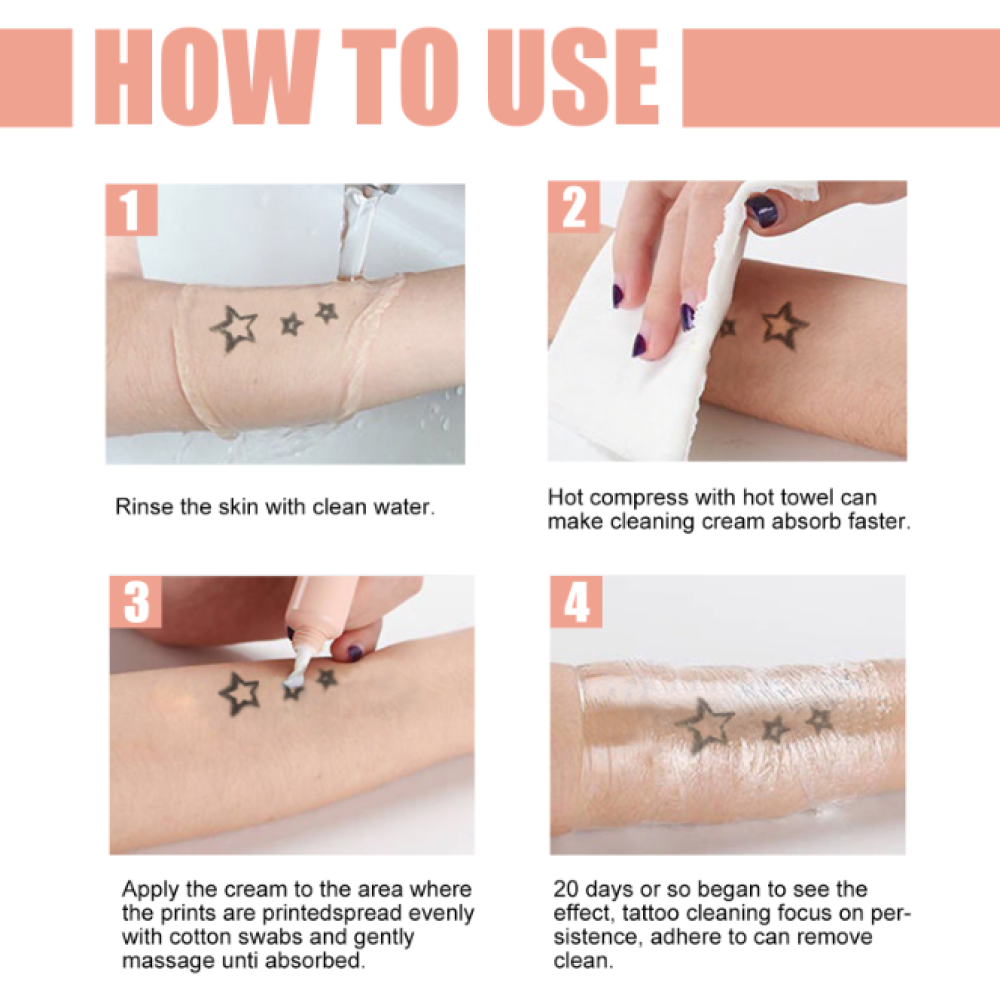 HOW TO USE

1

Rinse the skin with clean water.

2

Hot compress with hot towel can make cleaning cream absorb faster.

3

Apply the cream to the area where the prints are printedspread evenly with cotton swabs and gently massage unti absorbed.

4

20 days or so began to see the effect, tattoo cleaning focus on persistence, adhere to can remove clean.